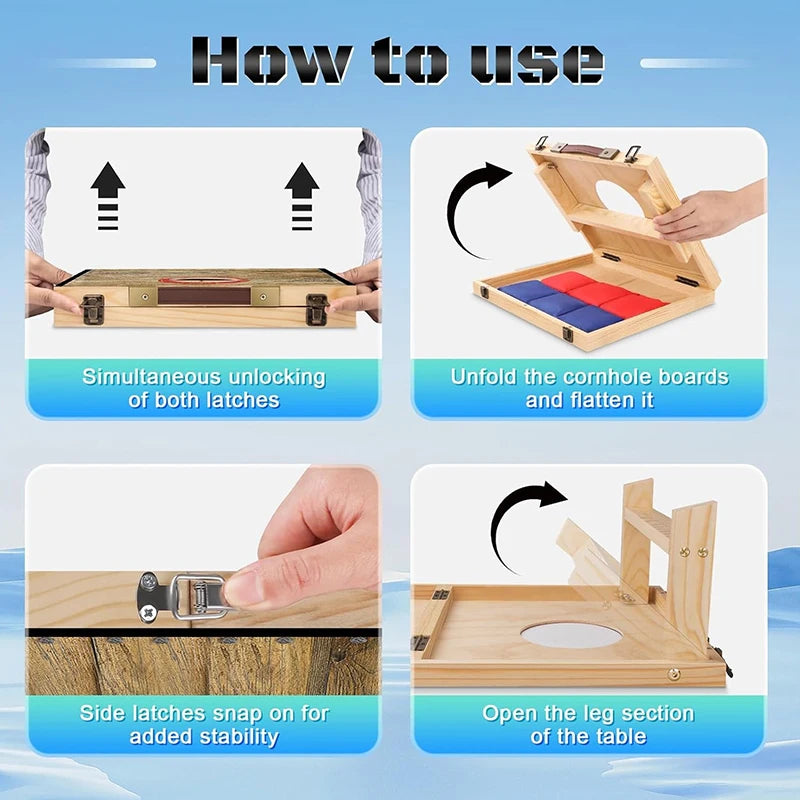 How to use

Simultaneous unlocking of both latches

Unfold the cornhole boards and flatten it

Side latches snap on for added stability

Open the leg section of the table