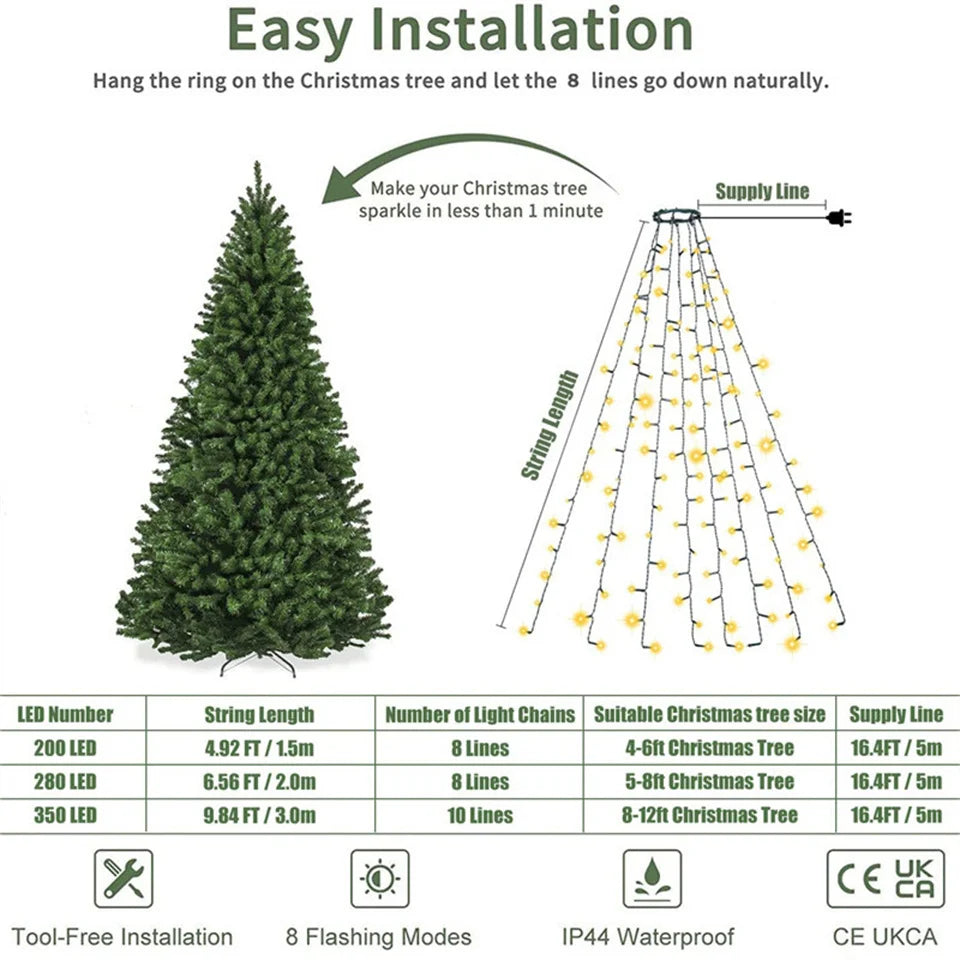 Easy Installation

Hang the ring on the Christmas tree and let the 8 lines go down naturally.

Make your Christmas tree sparkle in less than 1 minute

Supply Line

String Length

| LED Number | String Length | Number of Light Chains | Suitable Christmas tree size | Supply Line |
|---|---|---|---|---|
| 200 LED | 4.92 FT / 1.5m | 8 Lines | 4-6ft Christmas Tree | 16.4FT / 5m |
| 280 LED | 6.56 FT / 2.0m | 8 Lines | 5-8ft Christmas Tree | 16.4FT / 5m |
| 350 LED | 9.84 FT / 3.0m | 10 Lines | 8-12ft Christmas Tree | 16.4FT / 5m |

Tool-Free Installation

8 Flashing Modes

IP44 Waterproof

CE UK CA

CE UKCA