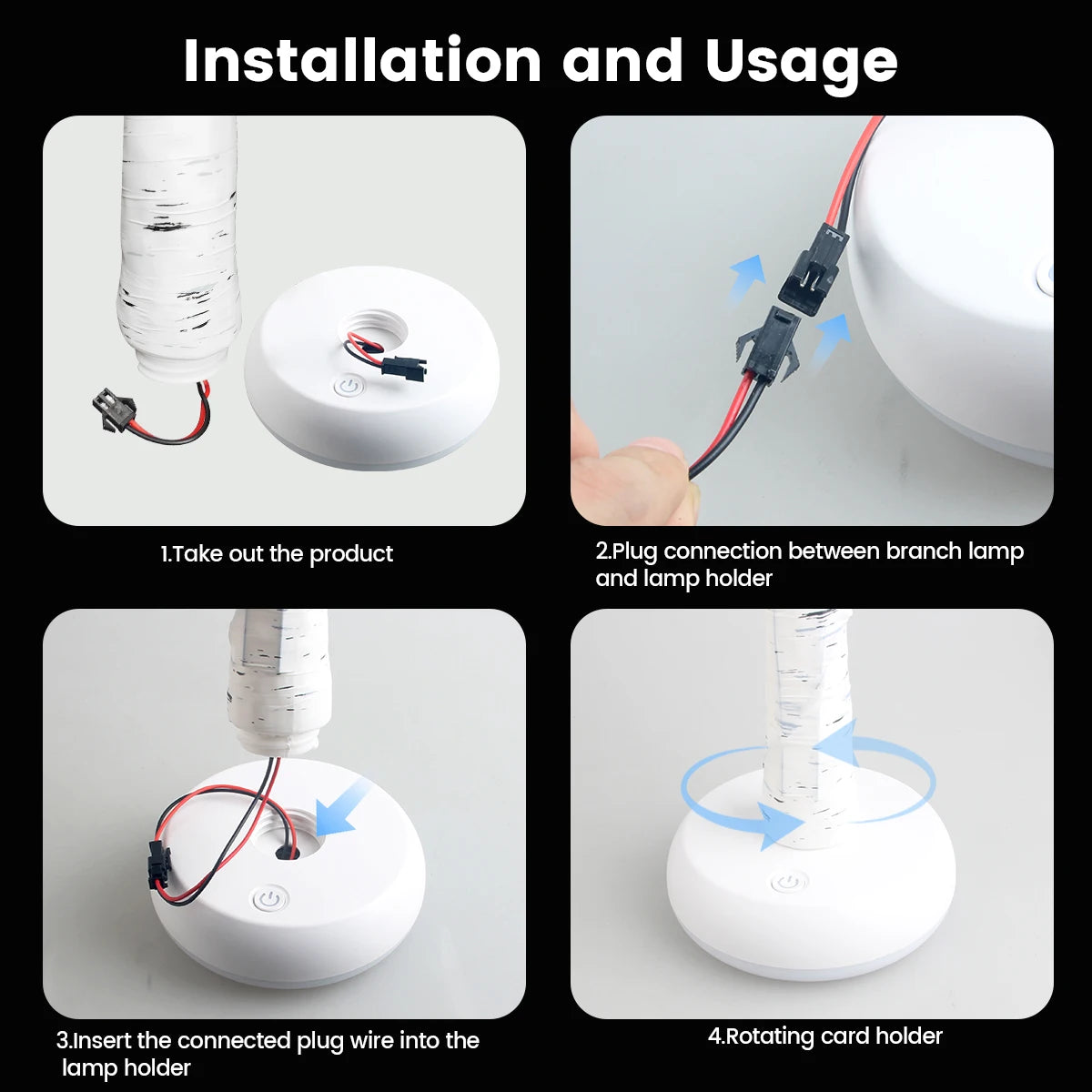 Installation and Usage

1.Take out the product

2.Plug connection between branch lamp and lamp holder

3.Insert the connected plug wire into the lamp holder

4.Rotating card holder