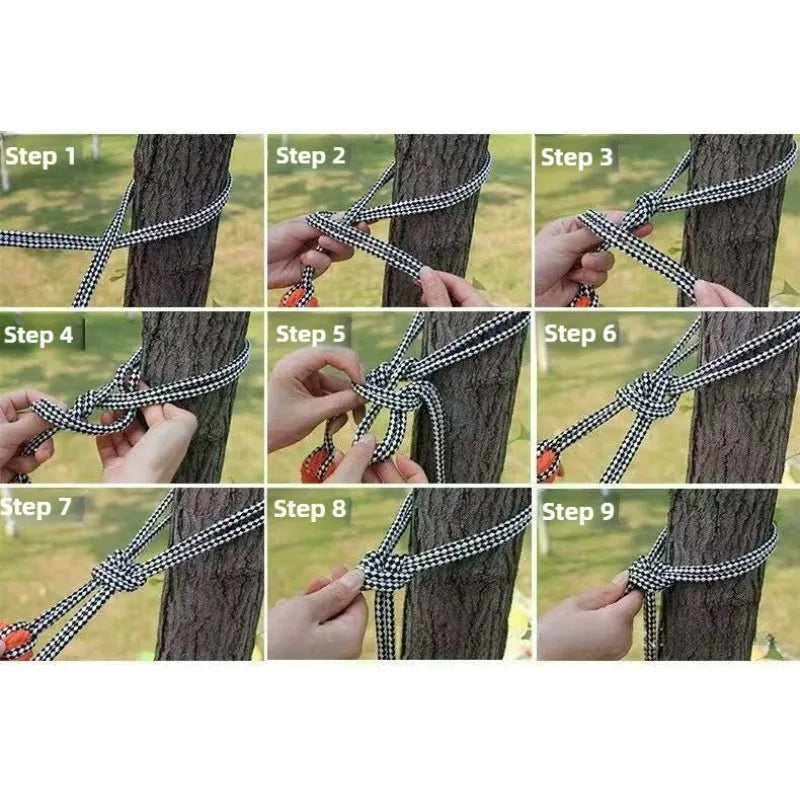 Step 1

Step 2

Step 3

Step 4

Step 5

Step 6

Step 7

Step 8

Step 9